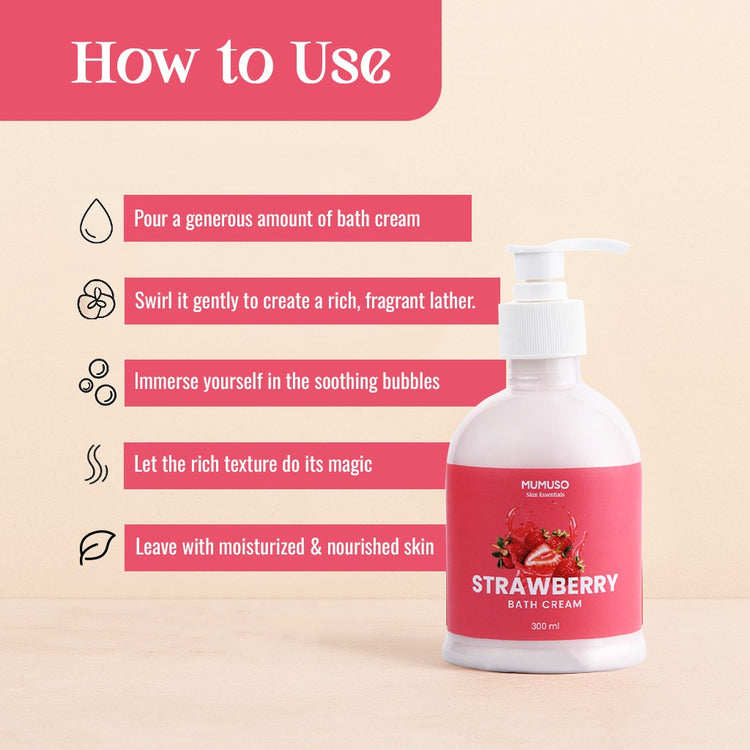 How to Use

Pour a generous amount of bath cream

Swirl it gently to create a rich, fragrant lather.

Immerse yourself in the soothing bubbles

Let the rich texture do its magic

Leave with moisturized & nourished skin

MUMUSO
Skin Essentials

STRAWBERRY
BATH CREAM

300 ml