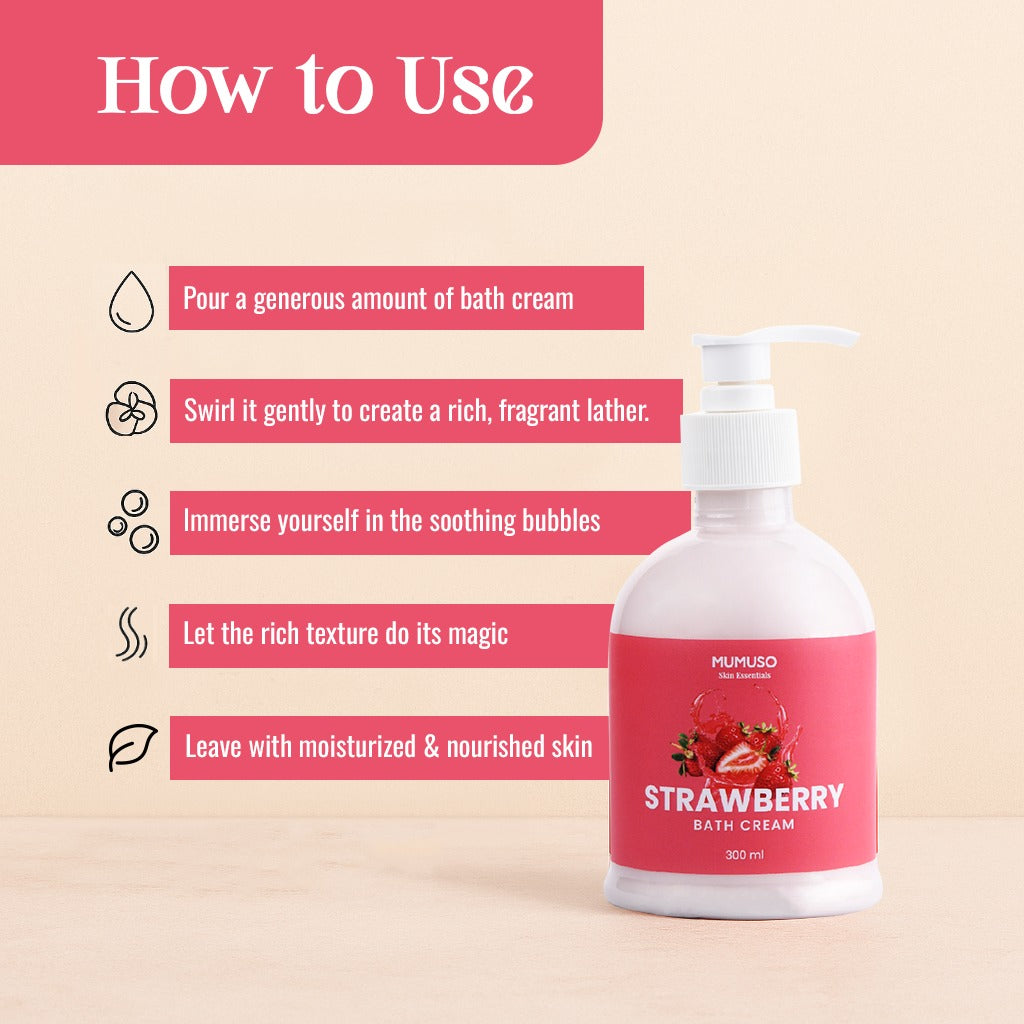 How to Use

Pour a generous amount of bath cream

Swirl it gently to create a rich, fragrant lather.

Immerse yourself in the soothing bubbles

Let the rich texture do its magic

Leave with moisturized & nourished skin

MUMUSO
Skin Essentials

STRAWBERRY
BATH CREAM

300 ml